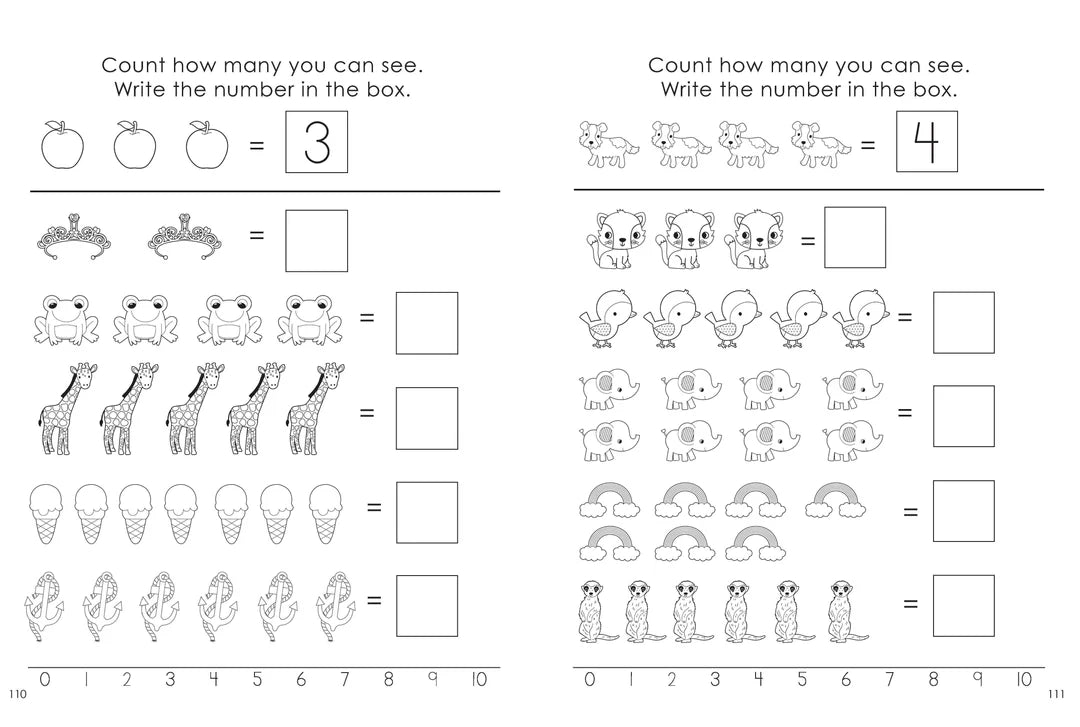 Count how many you can see.
Write the number in the box.

= 3

=

=

=

=

=

0 1 2 3 4 5 6 7 8 9 10

110

Count how many you can see.
Write the number in the box.

= 4

=

=

=

=

=

0 1 2 3 4 5 6 7 8 9 10

111