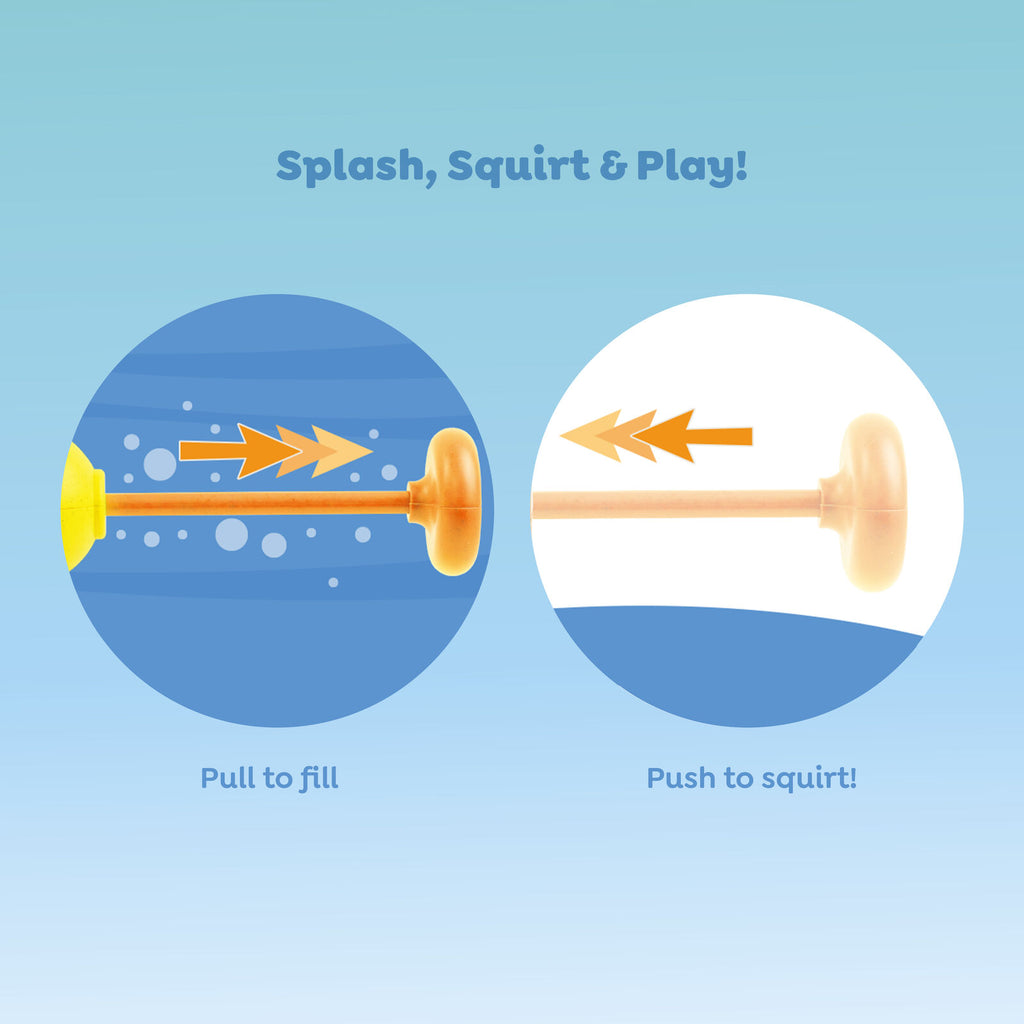 Splash, Squirt & Play!

Pull to fill

Push to squirt!