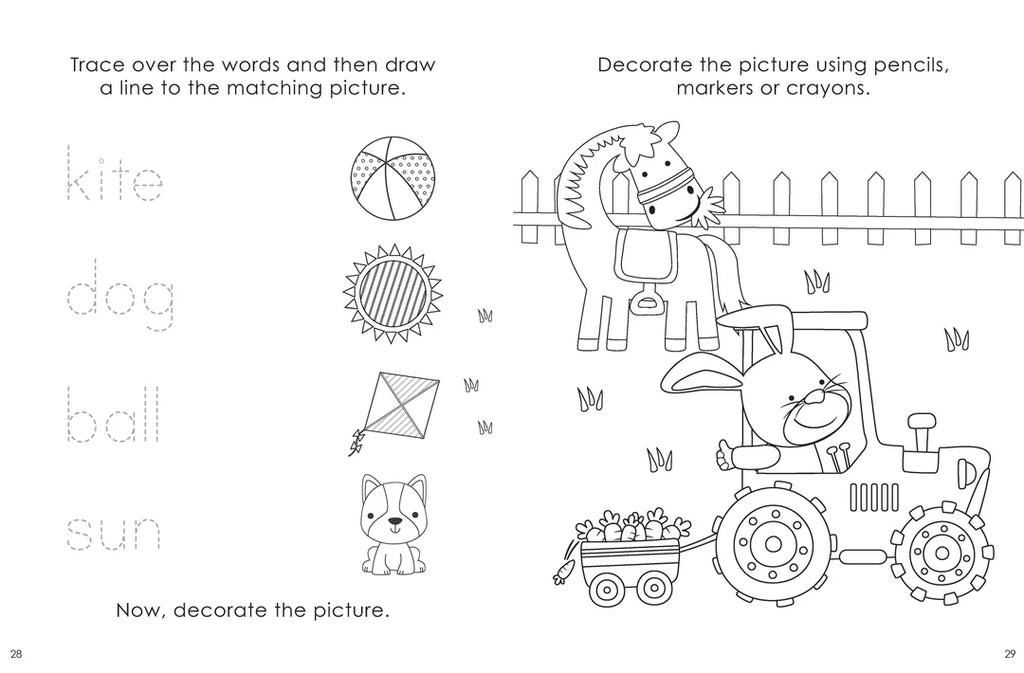 Trace over the words and then draw a line to the matching picture.

kite

dog

ball

sun

Now, decorate the picture.

28

Decorate the picture using pencils, markers or crayons.

29