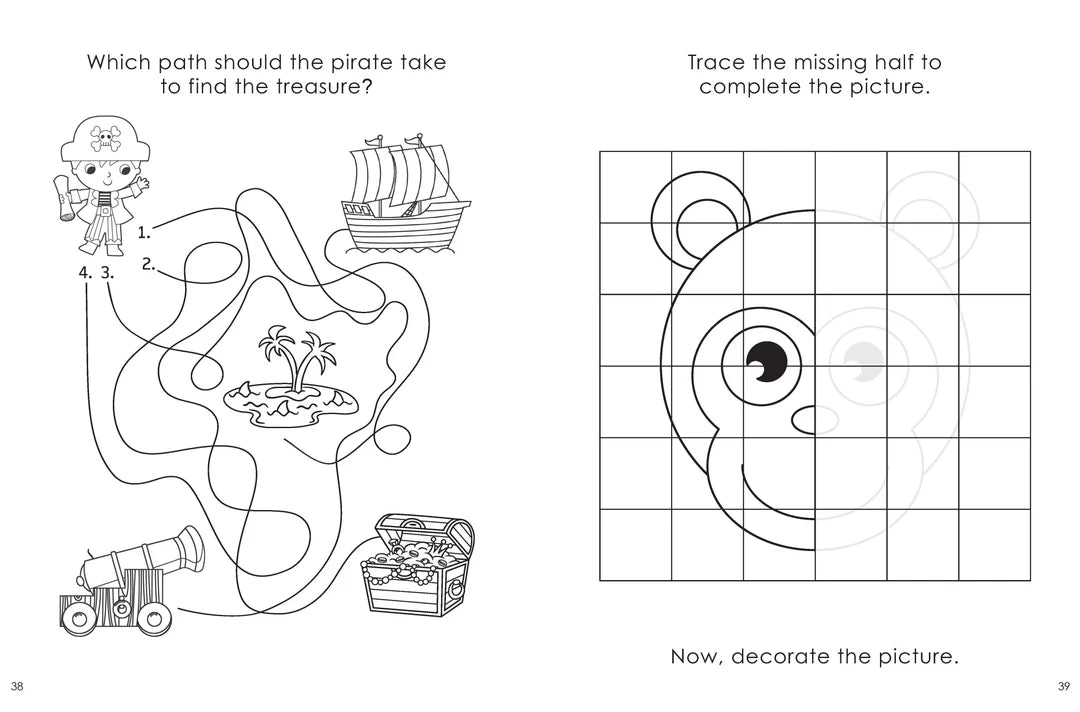 Which path should the pirate take to find the treasure?

1.
2.
4. 3.

38

Trace the missing half to complete the picture.

Now, decorate the picture.

39