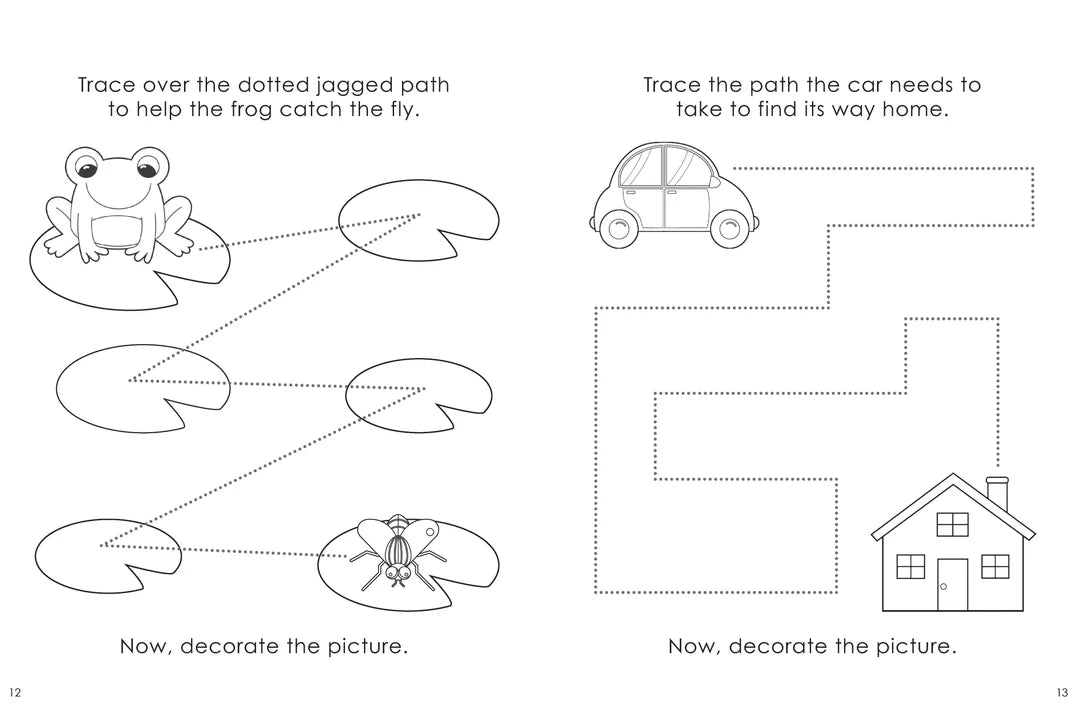 Trace over the dotted jagged path to help the frog catch the fly.

Now, decorate the picture.

12

Trace the path the car needs to take to find its way home.

Now, decorate the picture.

13